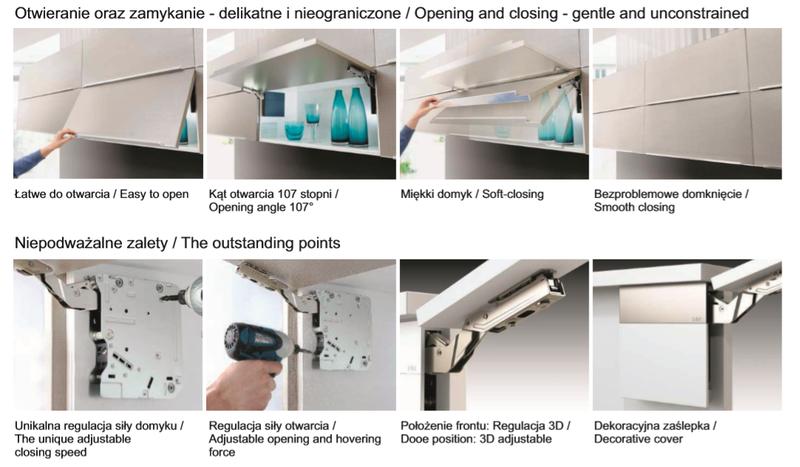 Otwieranie oraz zamykanie - delikatne i nieograniczone / Opening and closing - gentle and unconstrained

Łatwe do otwarcia / Easy to open

Kąt otwarcia 107 stopni / Opening angle 107°

Miękki domyk / Soft-closing

Bezproblemowe domknięcie / Smooth closing

Niepodważalne zalety / The outstanding points

Unikalna regulacja siły domyku / The unique adjustable closing speed

Regulacja siły otwarcia / Adjustable opening and hovering force

Położenie frontu: Regulacja 3D / Dooe position: 3D adjustable

Dekoracyjna zaślepka / Decorative cover